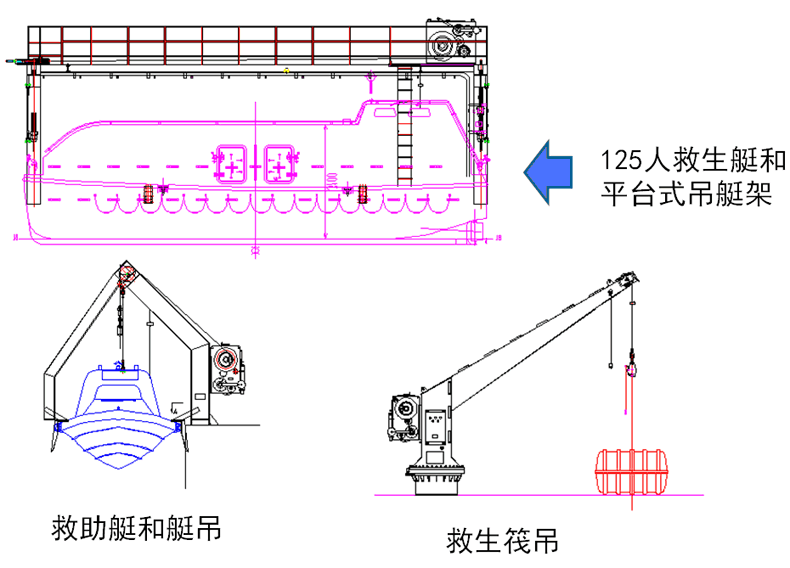 125人救生艇和平台式吊艇架

救助艇和艇吊

救生筏吊